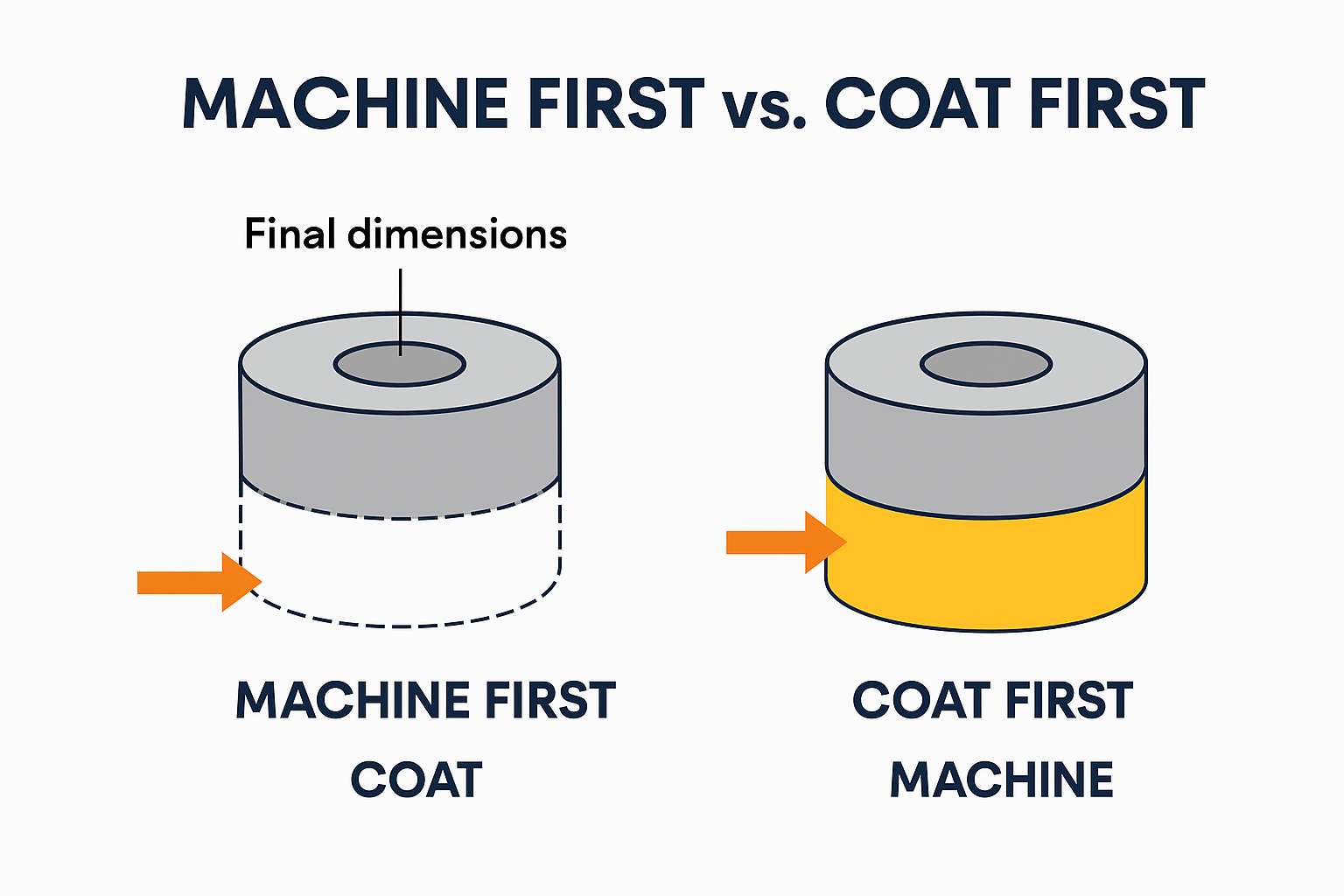 MACHINE FIRST vs. COAT FIRST

Final dimensions

MACHINE FIRST
COAT

COAT FIRST
MACHINE